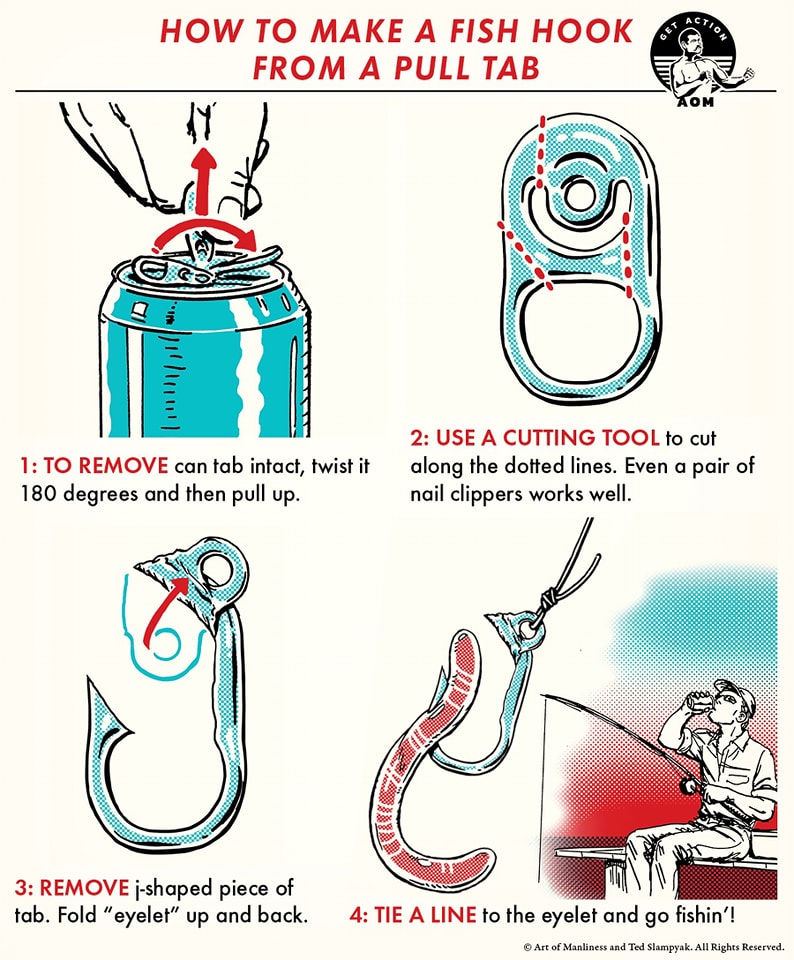 HOW TO MAKE A FISH HOOK FROM A PULL TAB

GET ACTION
AOM

1: TO REMOVE can tab intact, twist it 180 degrees and then pull up.

2: USE A CUTTING TOOL to cut along the dotted lines. Even a pair of nail clippers works well.

3: REMOVE j-shaped piece of tab. Fold "eyelet" up and back.

4: TIE A LINE to the eyelet and go fishin'!

© Art of Manliness and Ted Slampyak. All Rights Reserved.