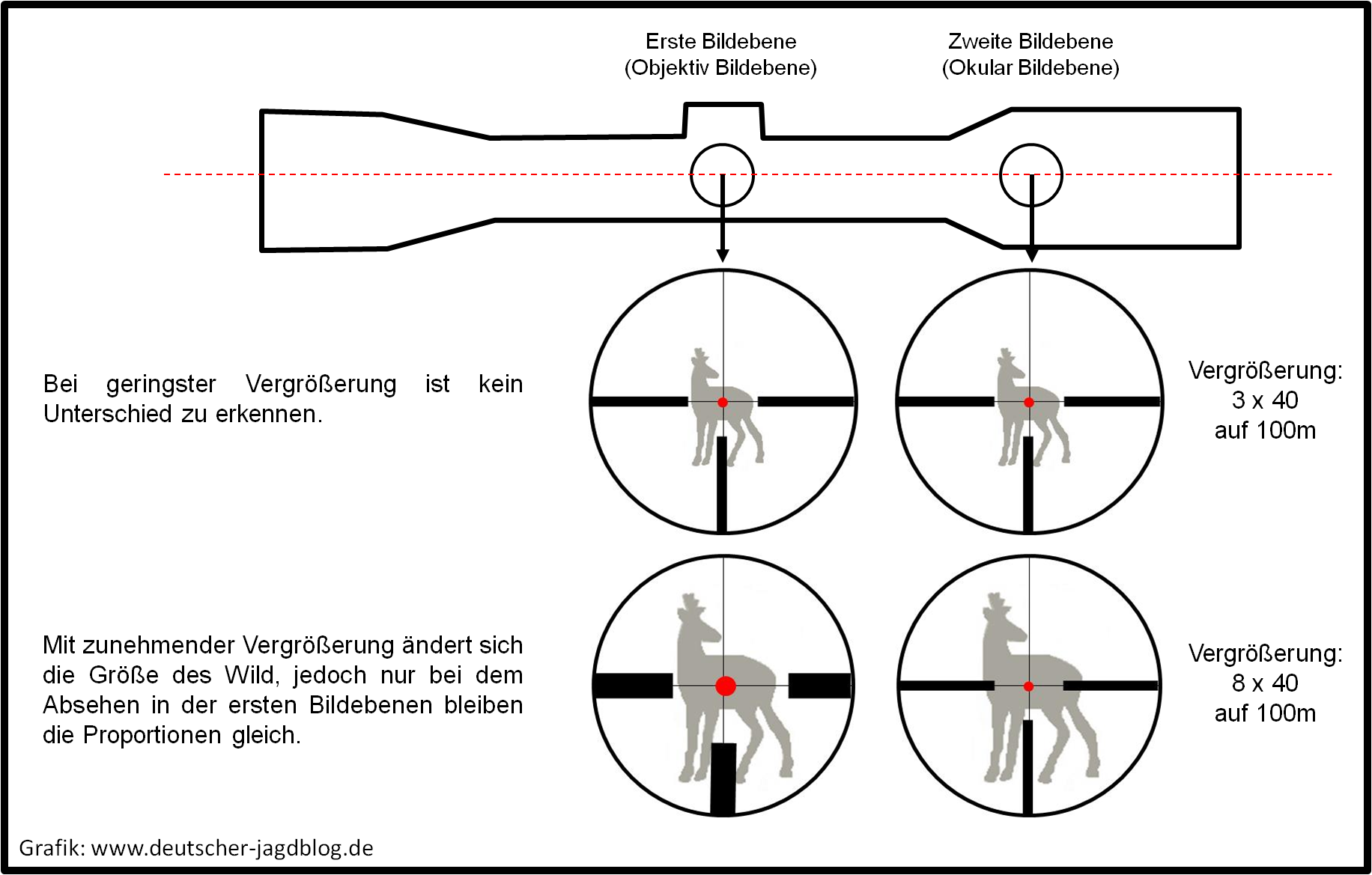 Erste Bildebene
(Objektiv Bildebene)

Zweite Bildebene
(Okular Bildebene)

Bei geringster Vergrößerung ist kein Unterschied zu erkennen.

Vergrößerung:
3 x 40
auf 100m

Mit zunehmender Vergrößerung ändert sich die Größe des Wild, jedoch nur bei dem Absehen in der ersten Bildebenen bleiben die Proportionen gleich.

Vergrößerung:
8 x 40
auf 100m

Grafik: www.deutscher-jagdblog.de