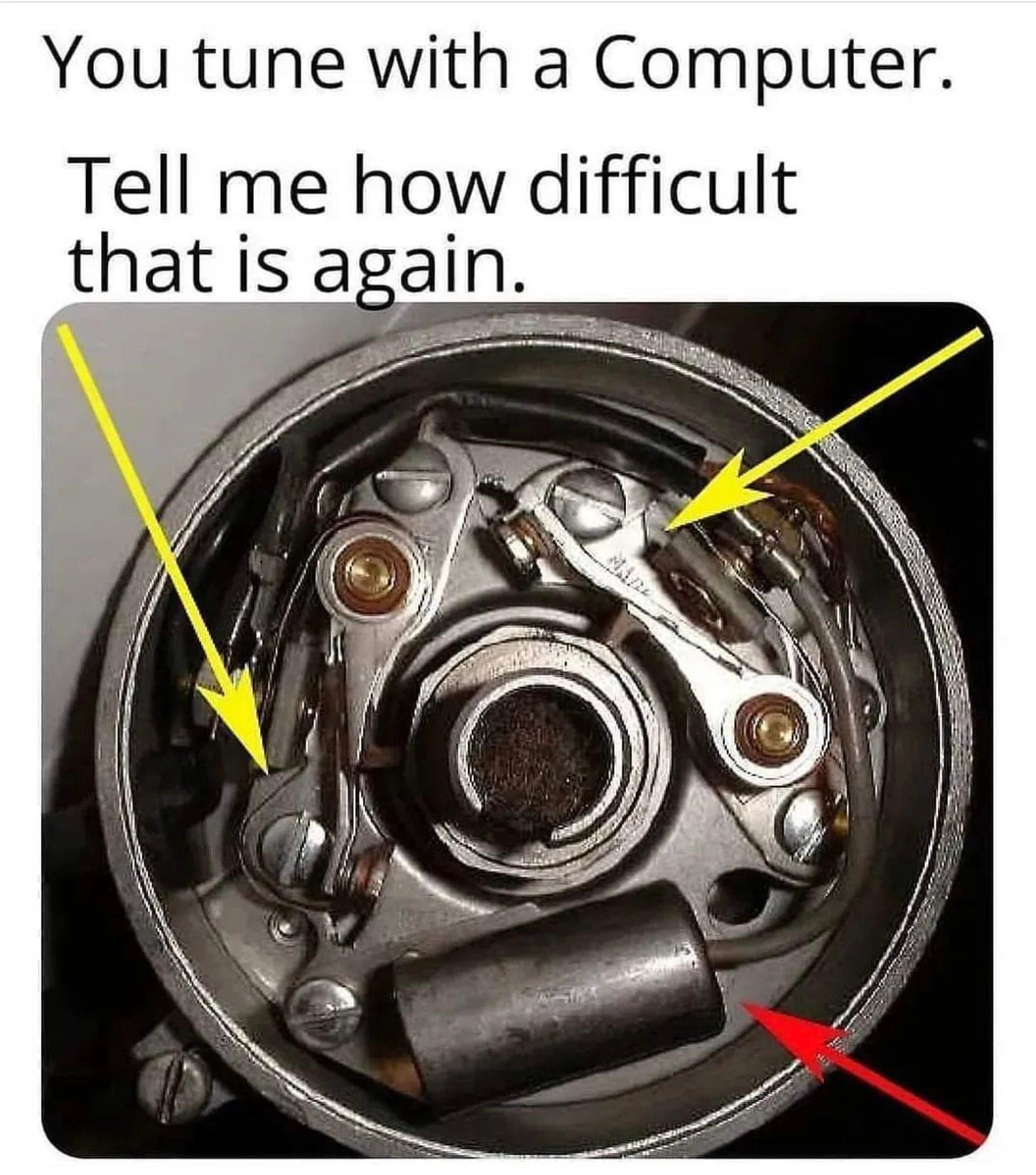 You tune with a Computer.

Tell me how difficult that is again.