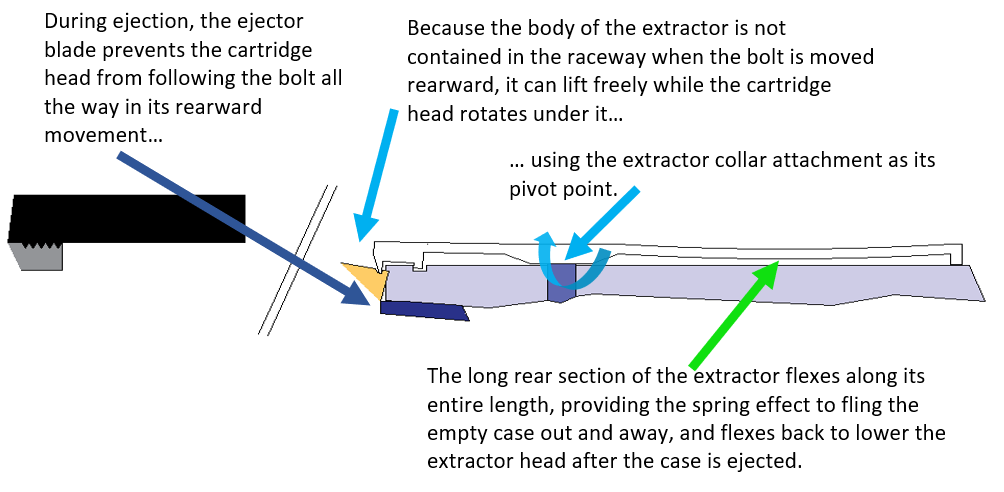 During ejection, the ejector blade prevents the cartridge head from following the bolt all the way in its rearward movement…

Because the body of the extractor is not contained in the raceway when the bolt is moved rearward, it can lift freely while the cartridge head rotates under it…

… using the extractor collar attachment as its pivot point.

The long rear section of the extractor flexes along its entire length, providing the spring effect to fling the empty case out and away, and flexes back to lower the extractor head after the case is ejected.