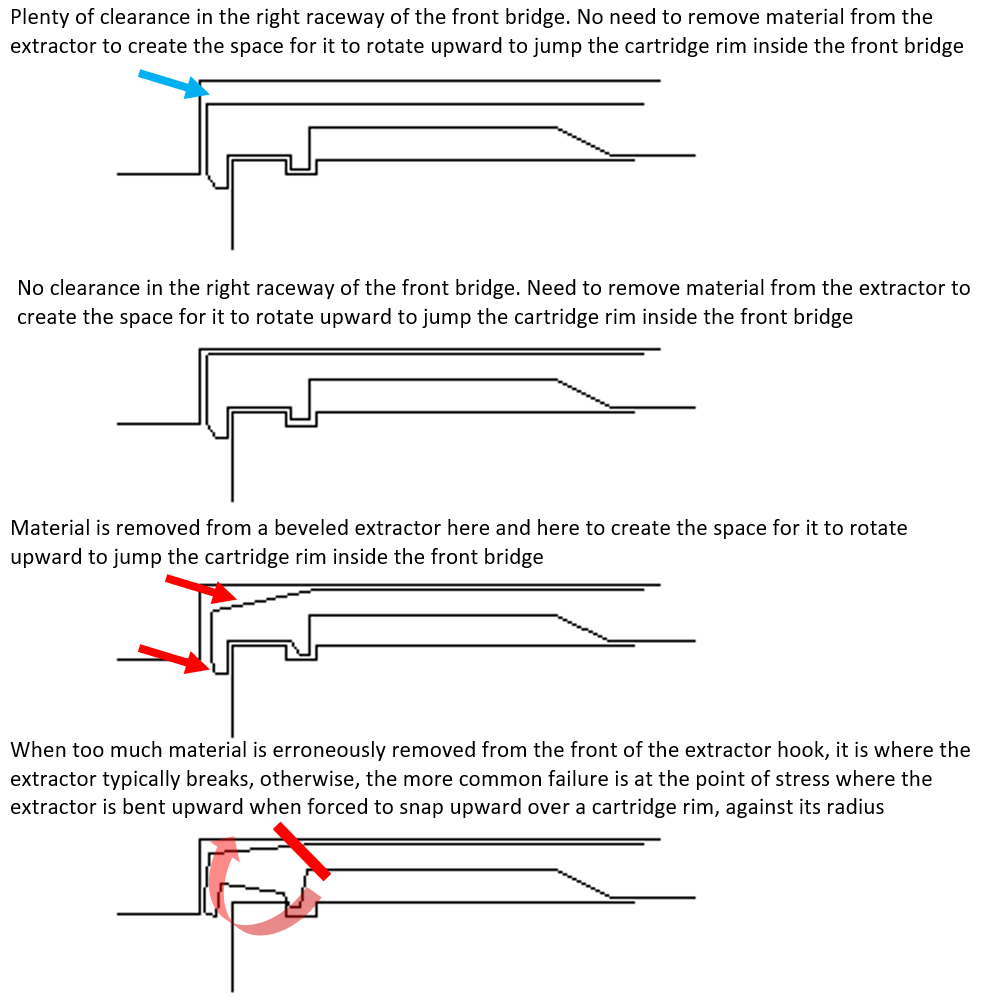 Plenty of clearance in the right raceway of the front bridge. No need to remove material from the extractor to create the space for it to rotate upward to jump the cartridge rim inside the front bridge

No clearance in the right raceway of the front bridge. Need to remove material from the extractor to create the space for it to rotate upward to jump the cartridge rim inside the front bridge

Material is removed from a beveled extractor here and here to create the space for it to rotate upward to jump the cartridge rim inside the front bridge

When too much material is erroneously removed from the front of the extractor hook, it is where the extractor typically breaks, otherwise, the more common failure is at the point of stress where the extractor is bent upward when forced to snap upward over a cartridge rim, against its radius