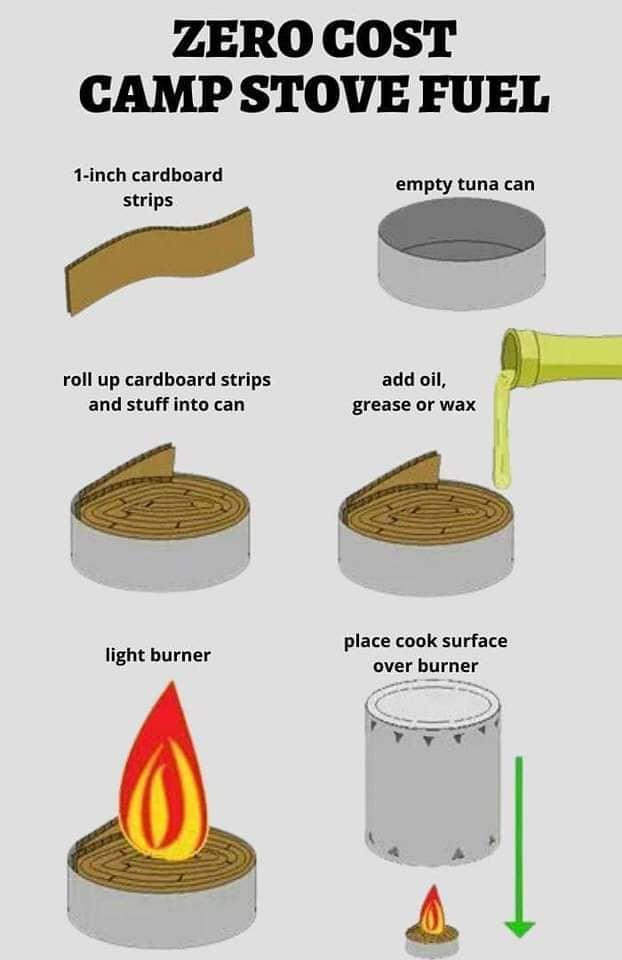 ZERO COST CAMP STOVE FUEL

1-inch cardboard strips

empty tuna can

roll up cardboard strips and stuff into can

add oil, grease or wax

light burner

place cook surface over burner