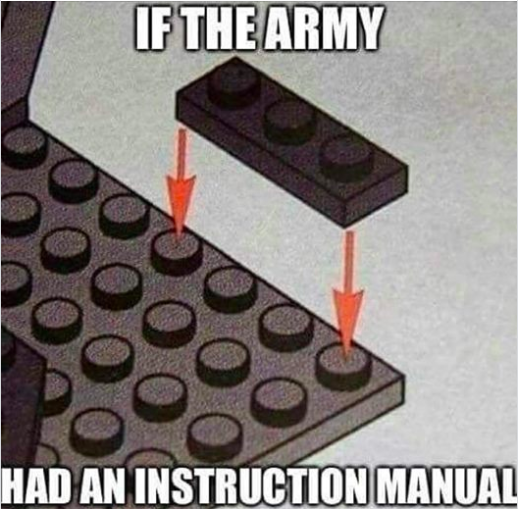 IF THE ARMY

HAD AN INSTRUCTION MANUAL